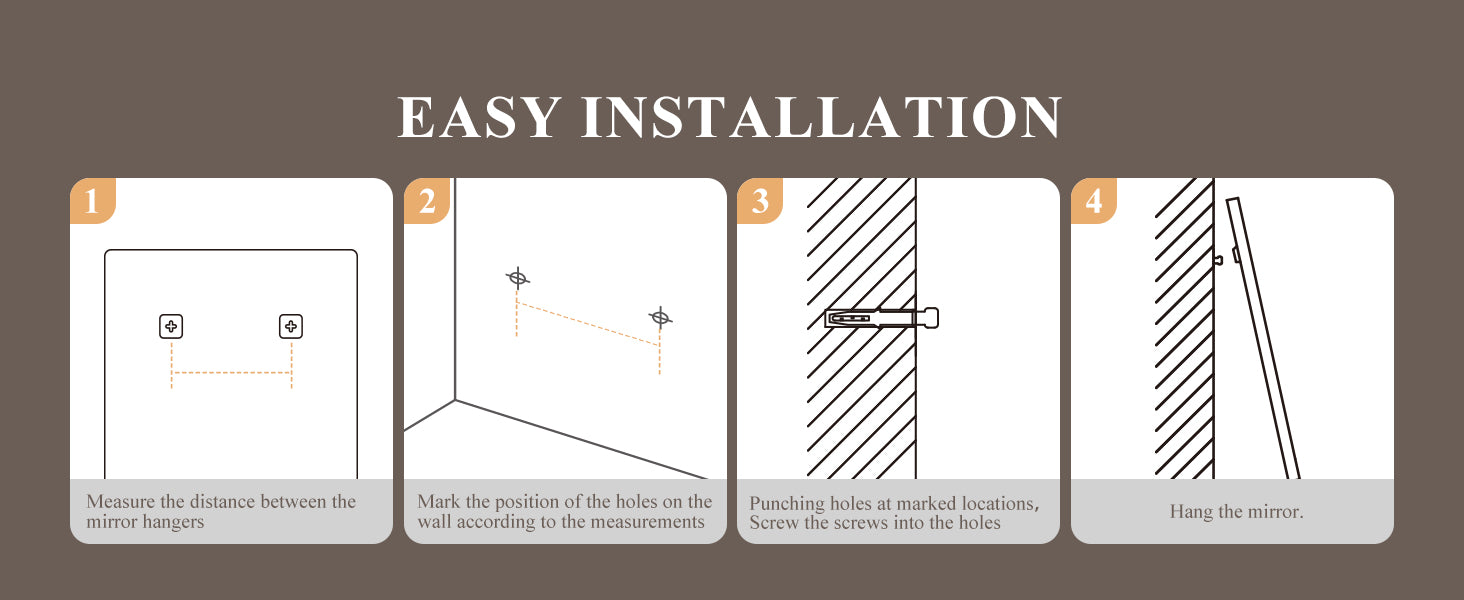 EASY INSTALLATION

1

Measure the distance between the mirror hangers

2

Mark the position of the holes on the wall according to the measurements

3

Punching holes at marked locations, Screw the screws into the holes

4

Hang the mirror.