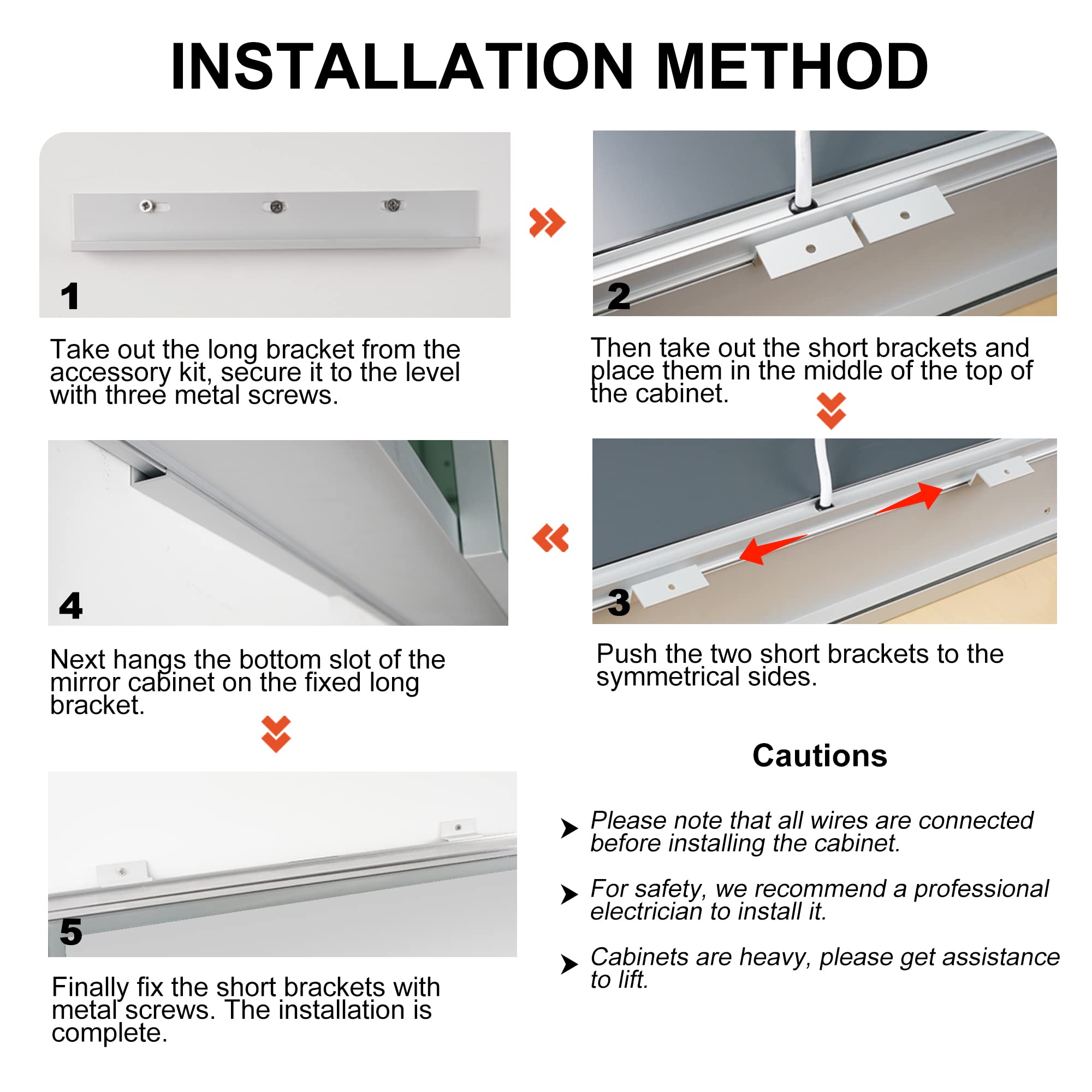 INSTALLATION METHOD

1

Take out the long bracket from the accessory kit, secure it to the level with three metal screws.

2

Then take out the short brackets and place them in the middle of the top of the cabinet.

3

Push the two short brackets to the symmetrical sides.

4

Next hangs the bottom slot of the mirror cabinet on the fixed long bracket.

5

Finally fix the short brackets with metal screws. The installation is complete.

Cautions

Please note that all wires are connected before installing the cabinet.

For safety, we recommend a professional electrician to install it.

Cabinets are heavy, please get assistance to lift.